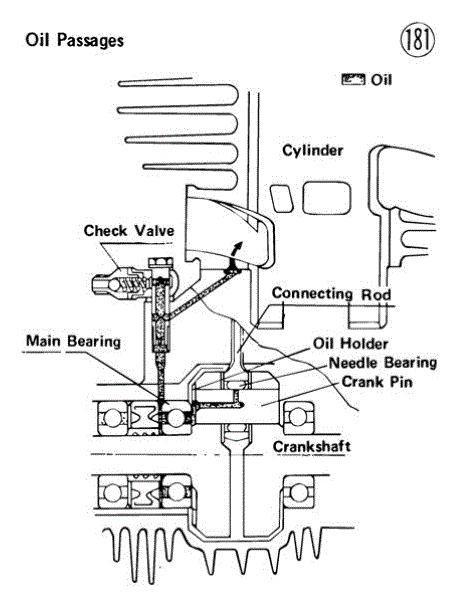 Oil Passages

181

Oil

Cylinder

Check Valve

Connecting Rod

Main Bearing

Oil Holder

Needle Bearing

Crank Pin

Crankshaft