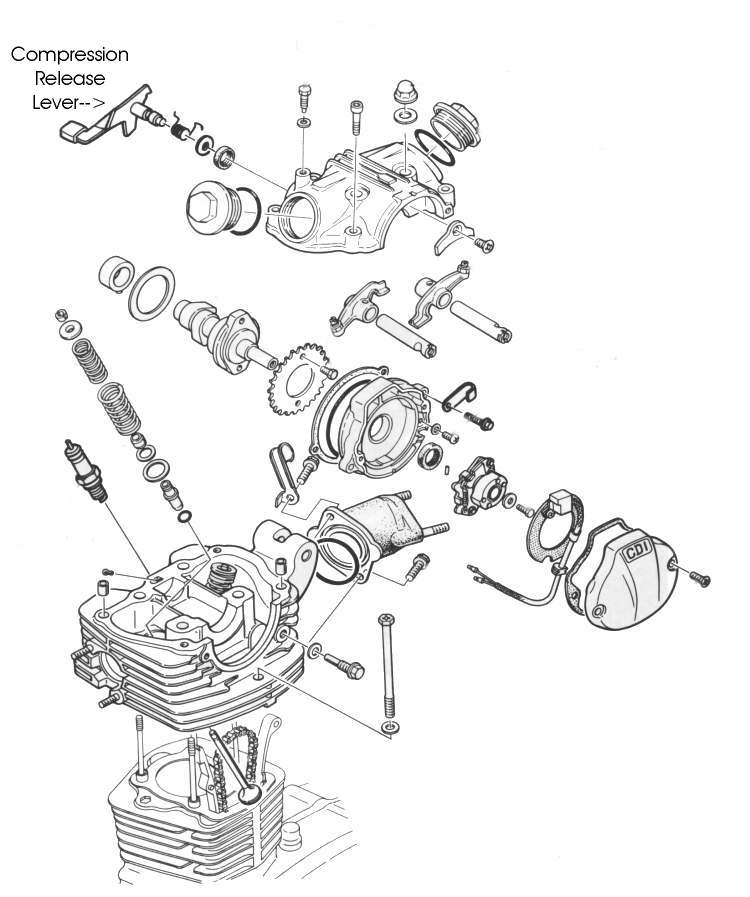 Compression
Release
Lever-->

CDI