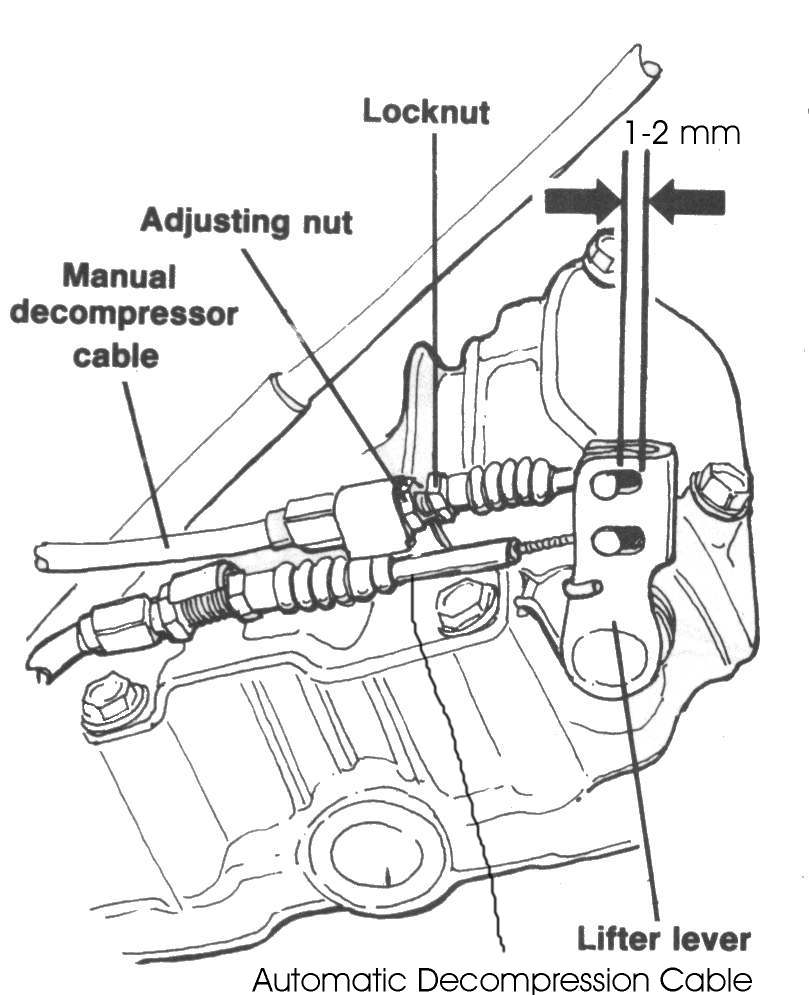 Locknut

1-2 mm

Adjusting nut

Manual decompressor cable

Lifter lever

Automatic Decompression Cable